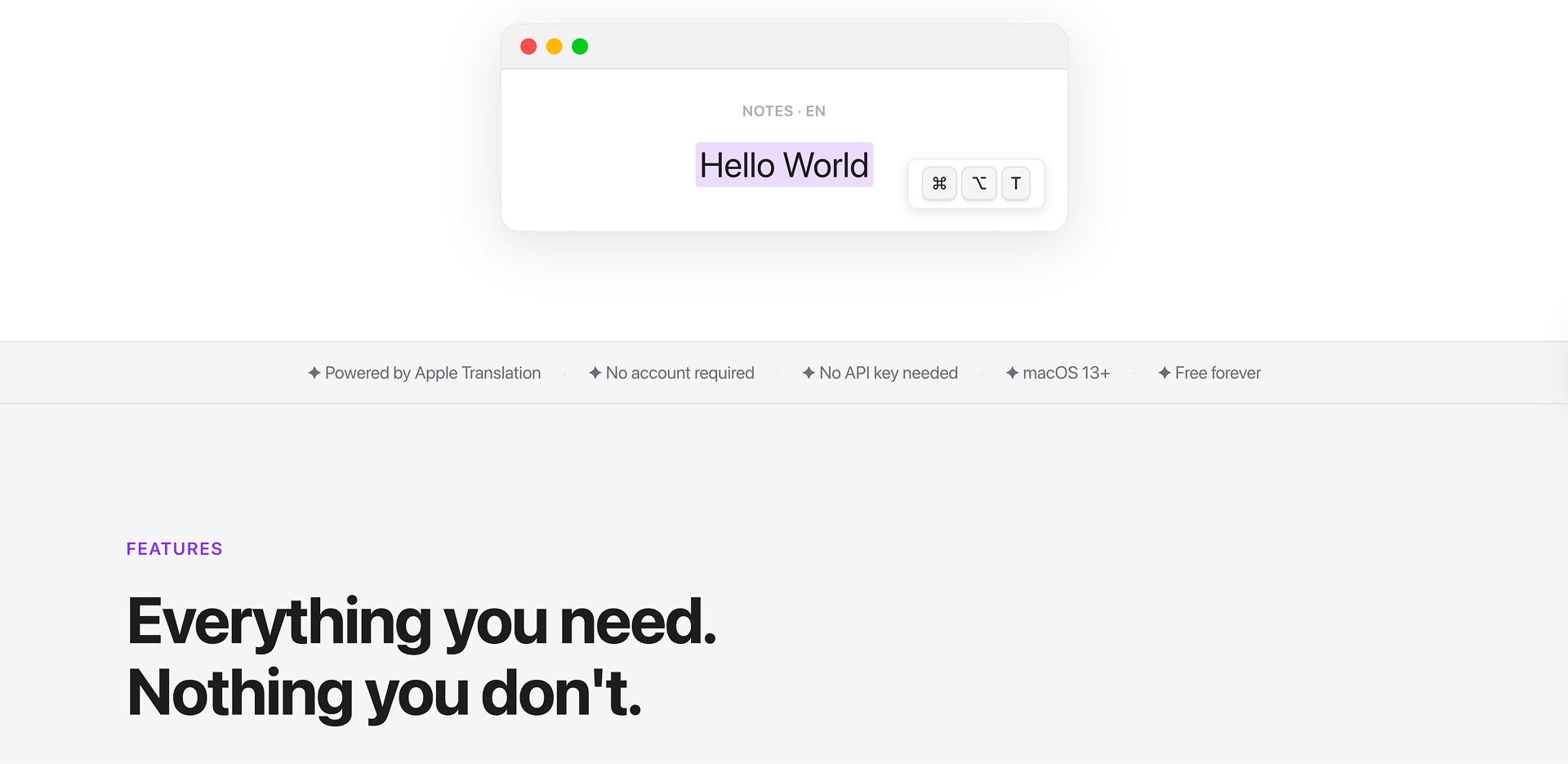 NOTES · EN

Hello World

⌘ ⌥ T

✦ Powered by Apple Translation · ✦ No account required · ✦ No API key needed · ✦ macOS 13+ · ✦ Free forever

FEATURES

Everything you need.
Nothing you don't.